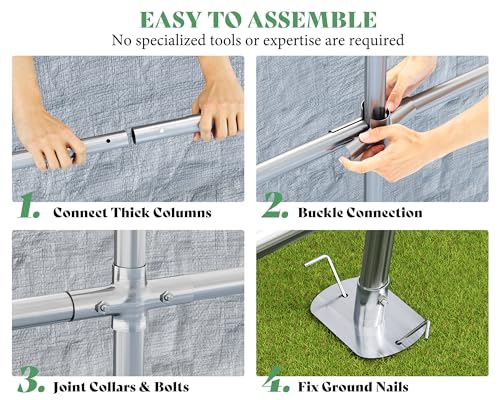 EASY TO ASSEMBLE
No specialized tools or expertise are required

1. Connect Thick Columns

2. Buckle Connection

3. Joint Collars & Bolts

4. Fix Ground Nails